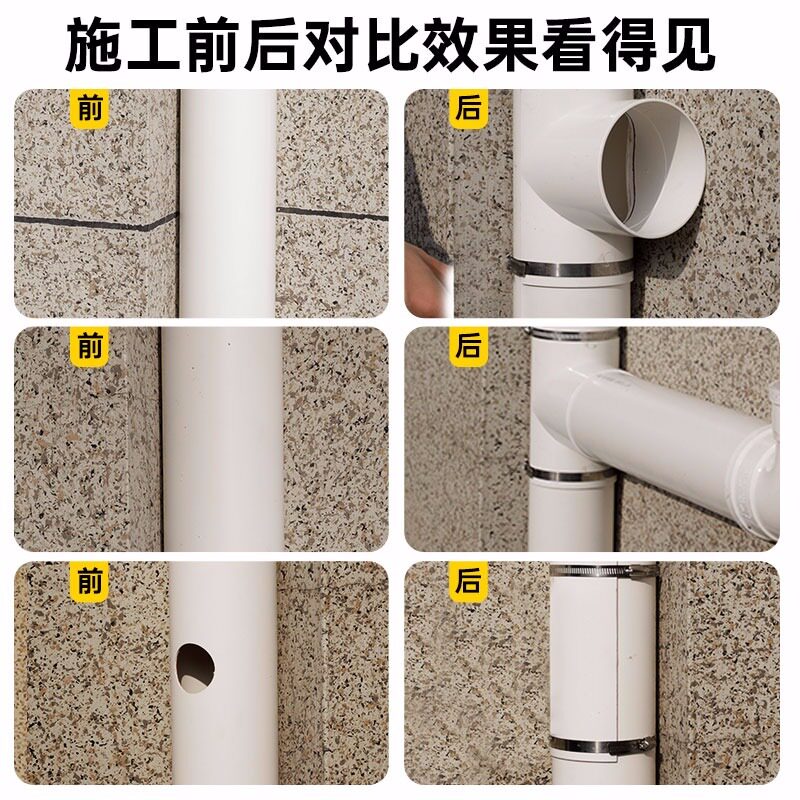 施工前后对比效果看得见

前

后

前

后

前

后