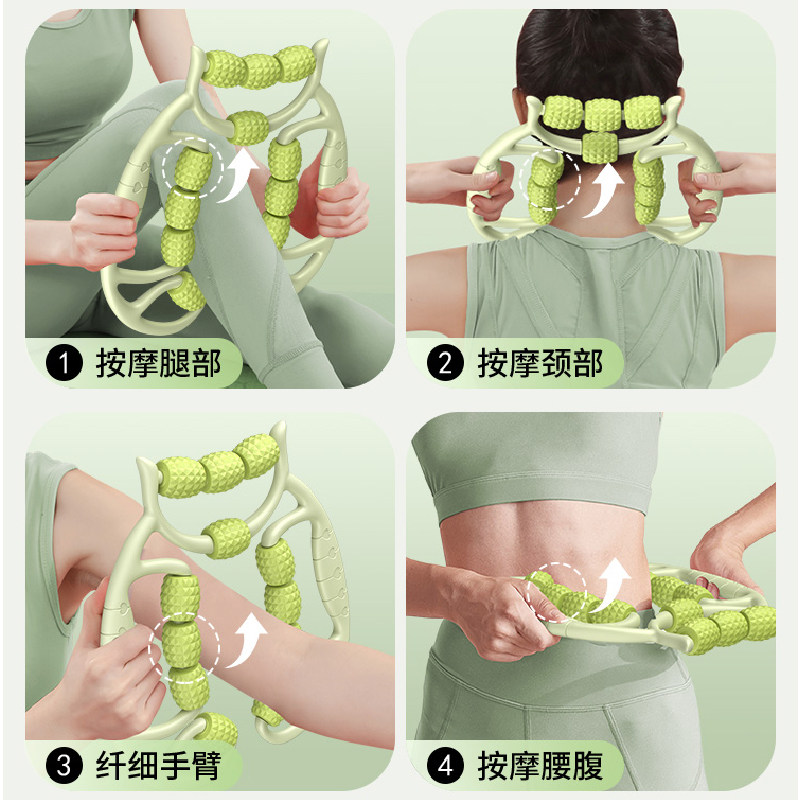 1 按摩腿部

2 按摩颈部

3 纤细手臂

4 按摩腰腹