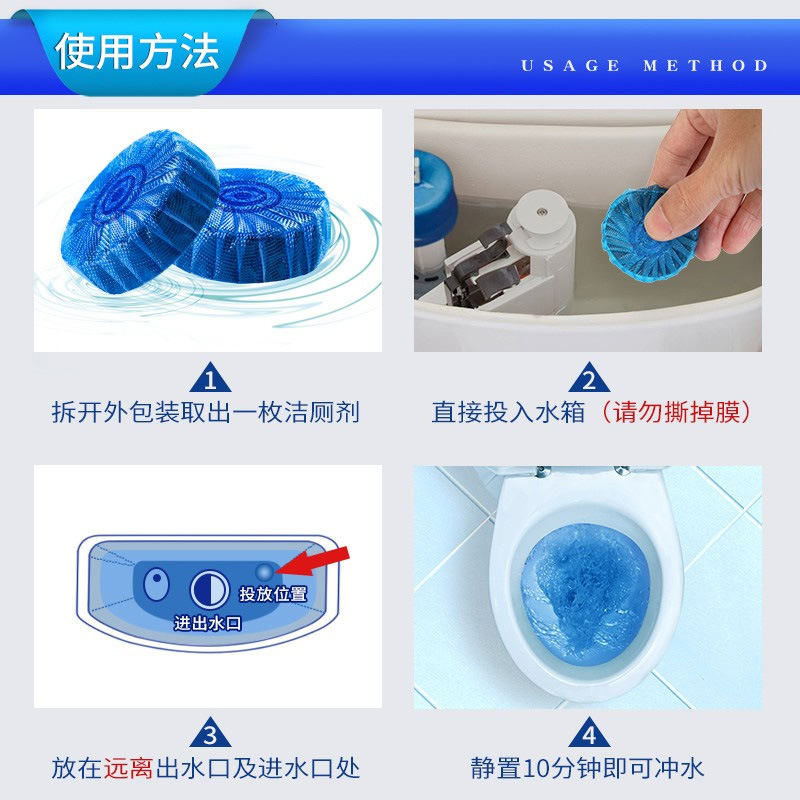 使用方法

USAGE METHOD

1
拆开外包装取出一枚洁厕剂

2
直接投入水箱（请勿撕掉膜）

投放位置
进出水口

3
放在远离出水口及进水口处

4
静置10分钟即可冲水