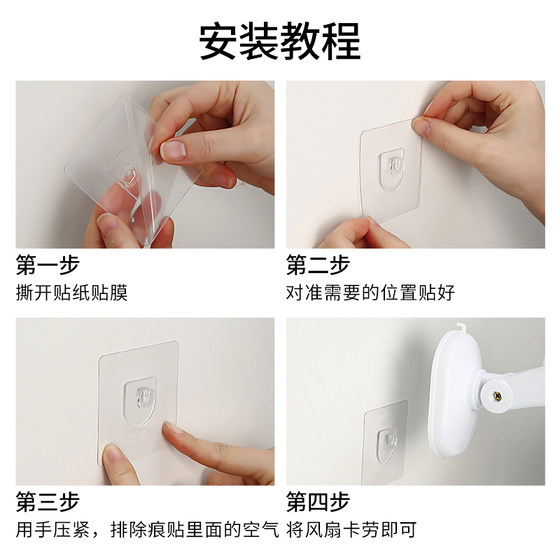 安装教程

第一步
撕开贴纸贴膜

第二步
对准需要的位置贴好

第三步
用手压紧，排除痕贴里面的空气

第四步
将风扇卡劳即可