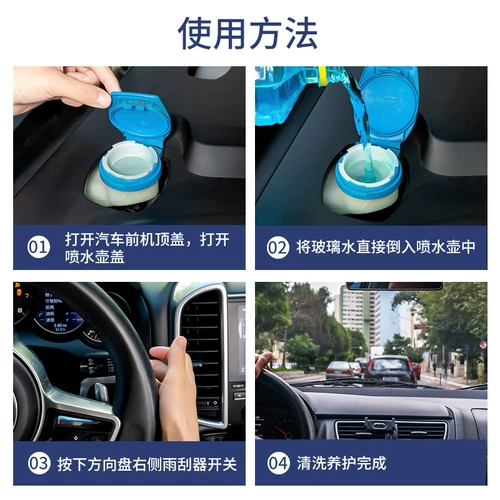 使用方法

01 打开汽车前机顶盖，打开喷水壶盖

02 将玻璃水直接倒入喷水壶中

03 按下方向盘右侧雨刮器开关

04 清洗养护完成