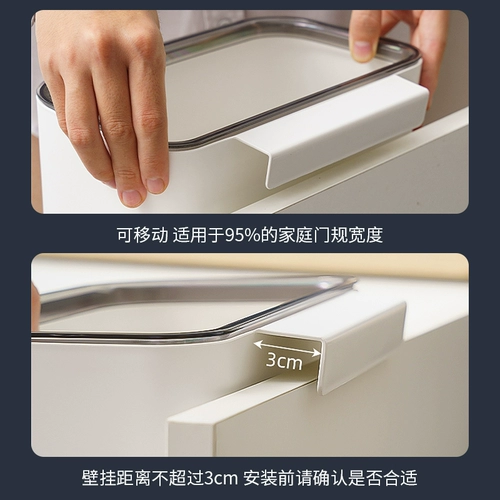 可移动 适用于95%的家庭门规宽度

3cm

壁挂距离不超过3cm 安装前请确认是否合适