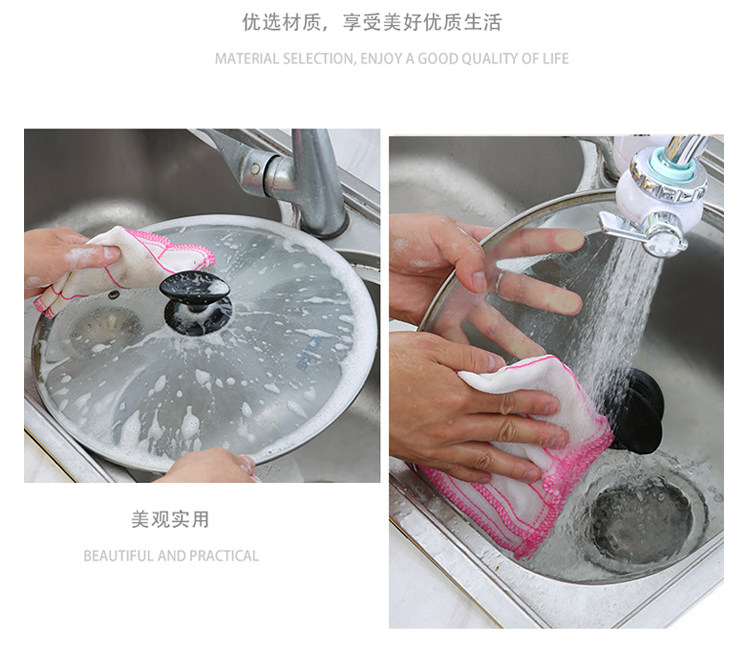 优选材质，享受美好优质生活

MATERIAL SELECTION, ENJOY A GOOD QUALITY OF LIFE

美观实用

BEAUTIFUL AND PRACTICAL