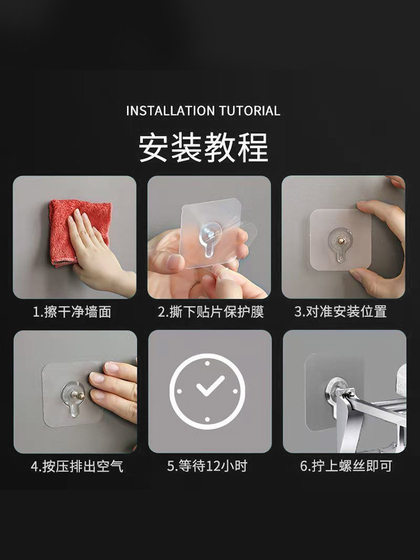 INSTALLATION TUTORIAL

安装教程

1.擦干净墙面

2.撕下贴片保护膜

3.对准安装位置

4.按压排出空气

5.等待12小时

6.拧上螺丝即可