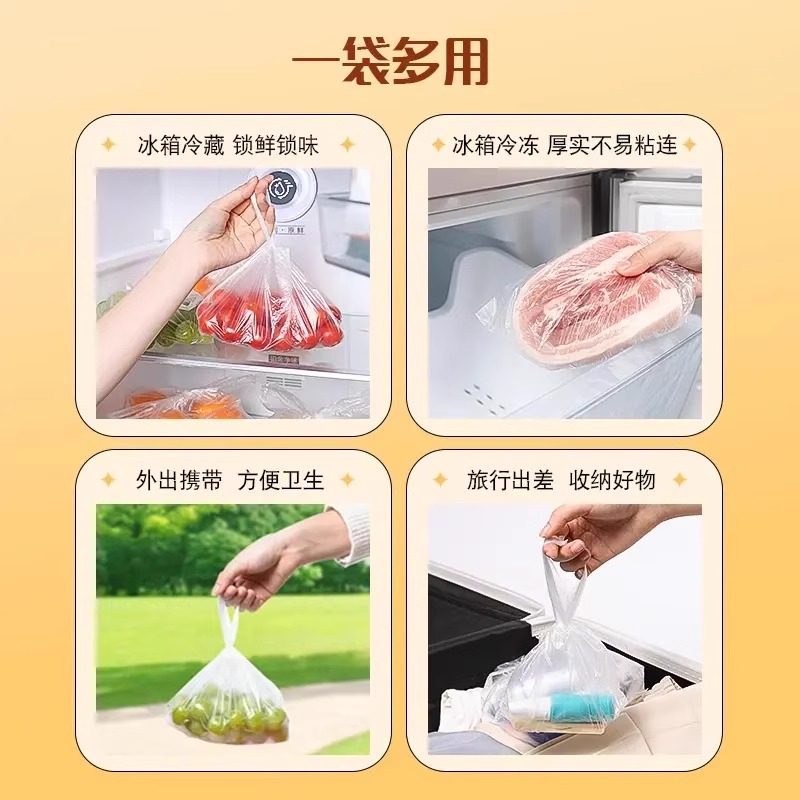 一袋多用

冰箱冷藏 锁鲜锁味

冰箱冷冻 厚实不易粘连

外出携带 方便卫生

旅行出差 收纳好物