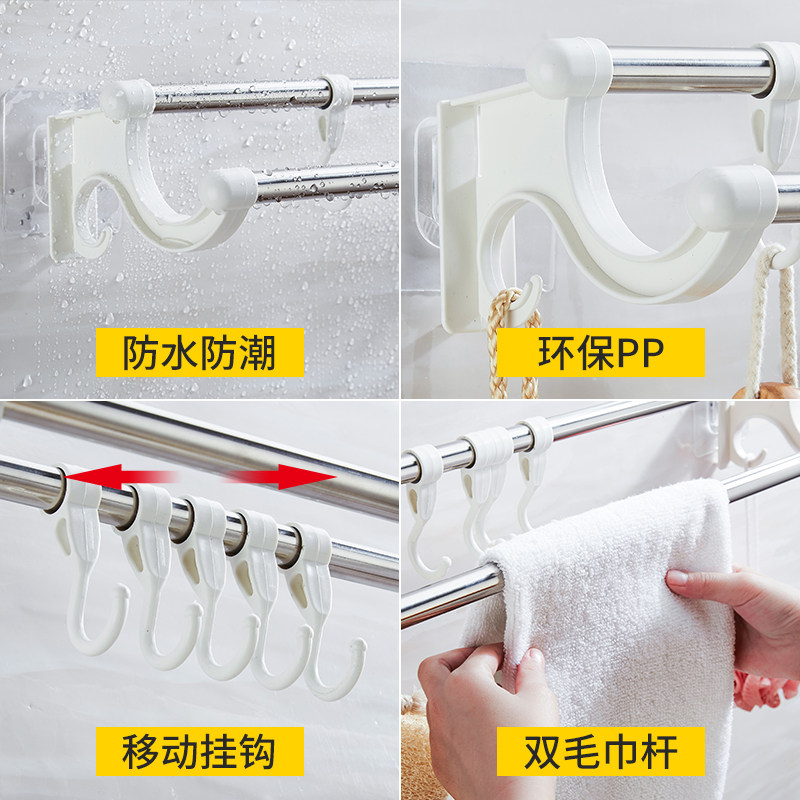 防水防潮

环保PP

移动挂钩

双毛巾杆