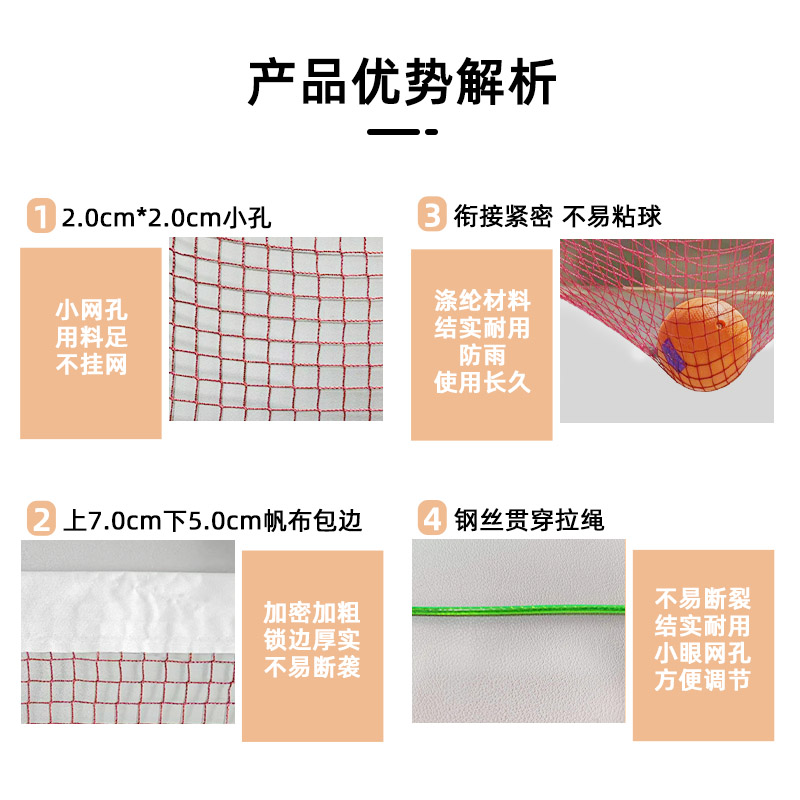 产品优势解析

1 2.0cm*2.0cm小孔

小网孔
用料足
不挂网

3 衔接紧密 不易粘球

涤纶材料
结实耐用
防雨
使用长久

2 上7.0cm下5.0cm帆布包边

加密加粗
锁边厚实
不易断袭

4 钢丝贯穿拉绳

不易断裂
结实耐用
小眼网孔
方便调节