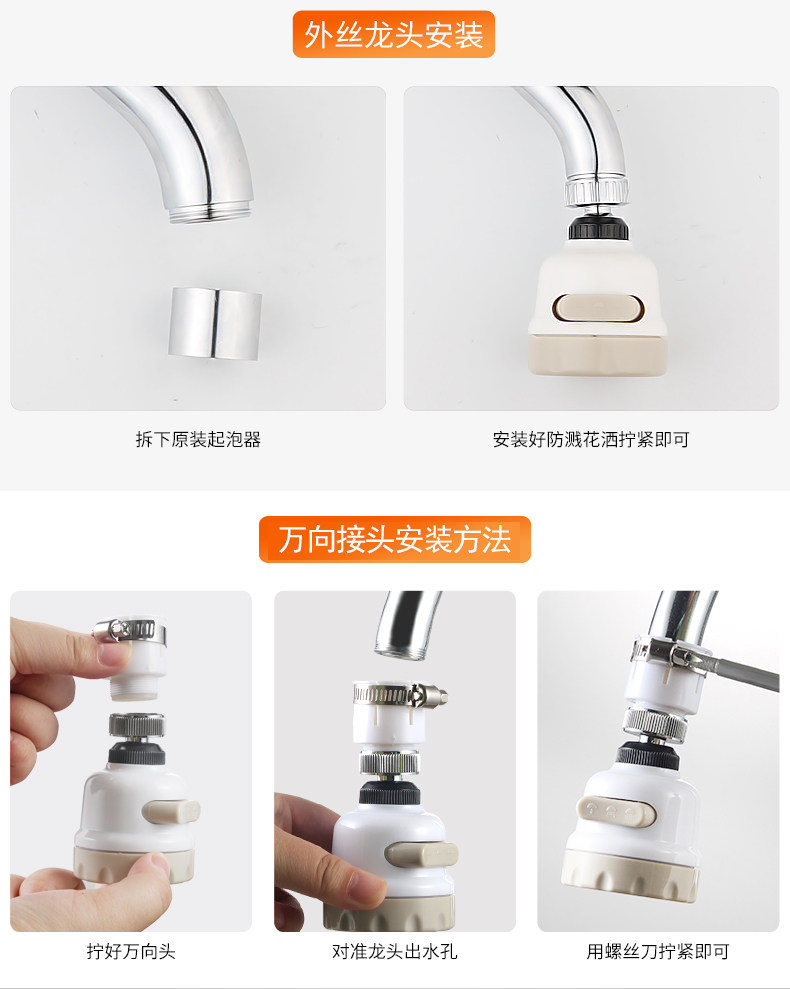 外丝龙头安装

拆下原装起泡器

安装好防溅花洒拧紧即可

万向接头安装方法

拧好万向头

对准龙头出水孔

用螺丝刀拧紧即可