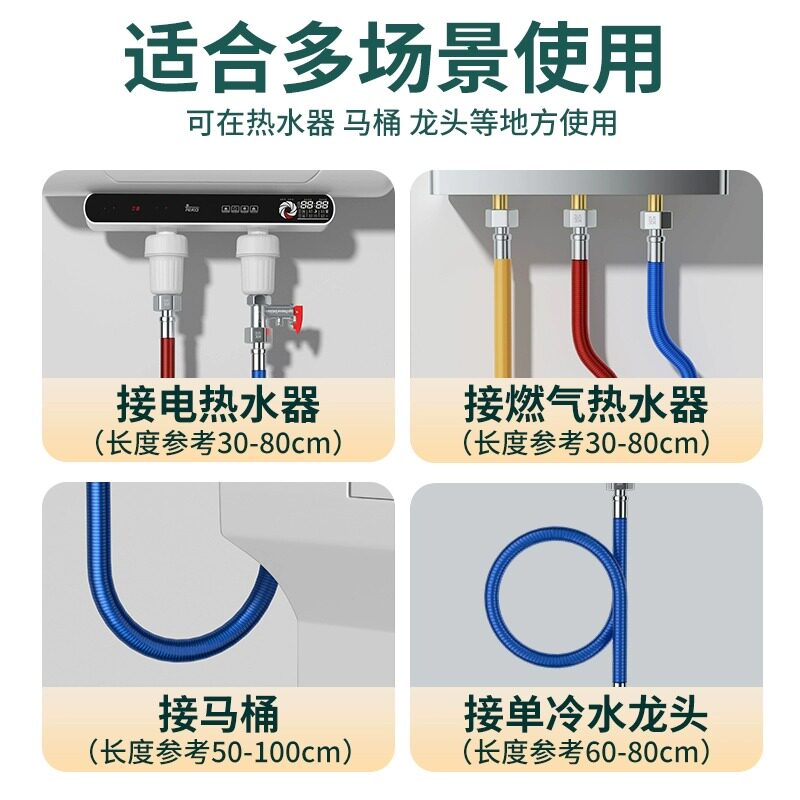 适合多场景使用

可在热水器 马桶 龙头等地方使用

接电热水器
（长度参考30-80cm）

接燃气热水器
（长度参考30-80cm）

接马桶
（长度参考50-100cm）

接单冷水龙头
（长度参考60-80cm）