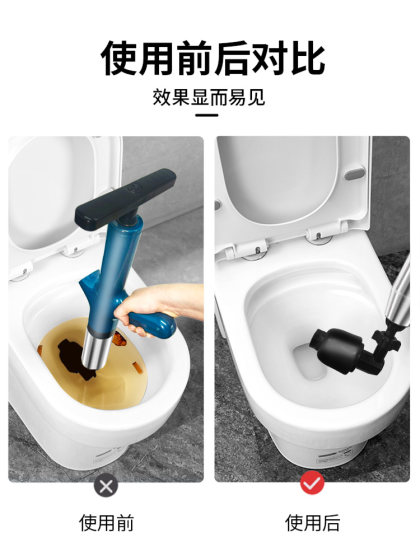 使用前后对比

效果显而易见

使用前

使用后