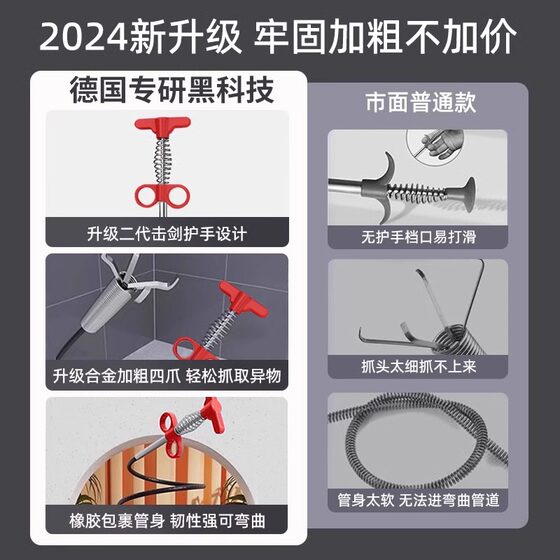 2024新升级 牢固加粗不加价

德国专研黑科技

升级二代击剑护手设计

升级合金加粗四爪 轻松抓取异物

橡胶包裹管身 韧性强可弯曲

市面普通款

无护手档口易打滑

抓头太细抓不上来

管身太软 无法进弯曲管道