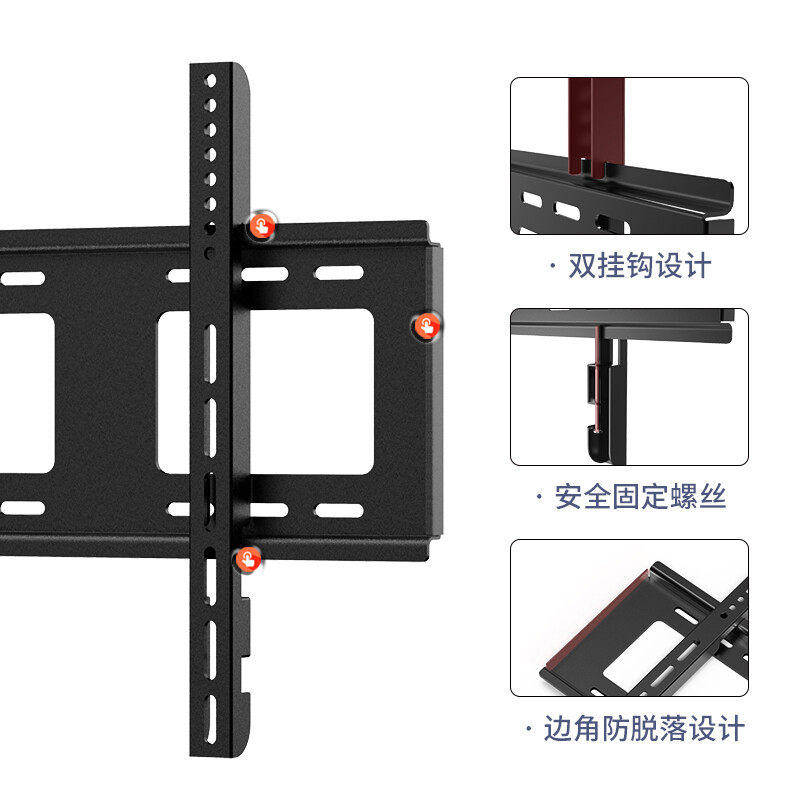 · 双挂钩设计

· 安全固定螺丝

· 边角防脱落设计