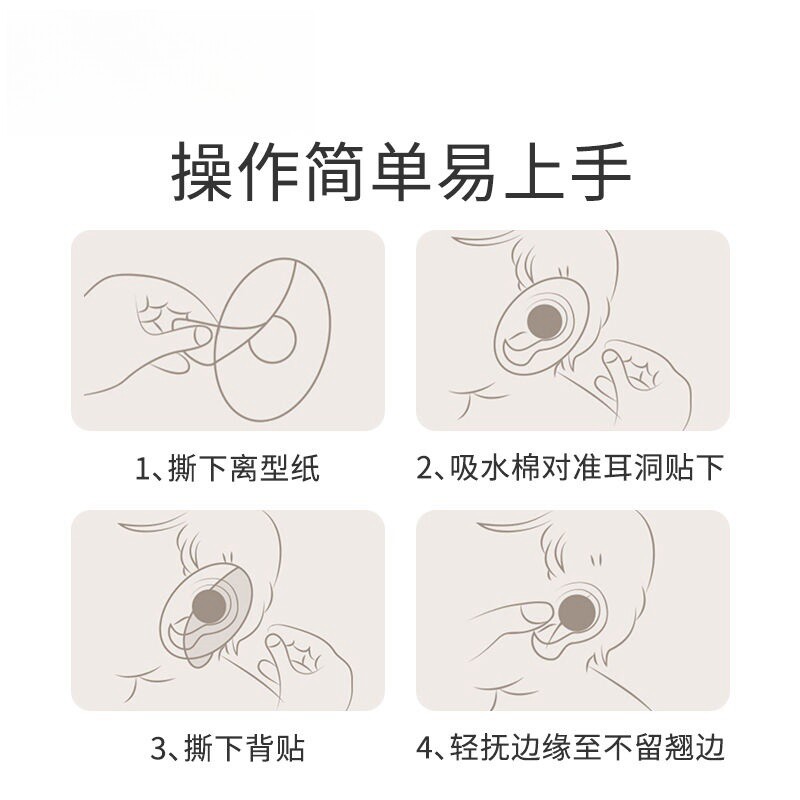 操作简单易上手

1、撕下离型纸

2、吸水棉对准耳洞贴下

3、撕下背贴

4、轻抚边缘至不留翘边