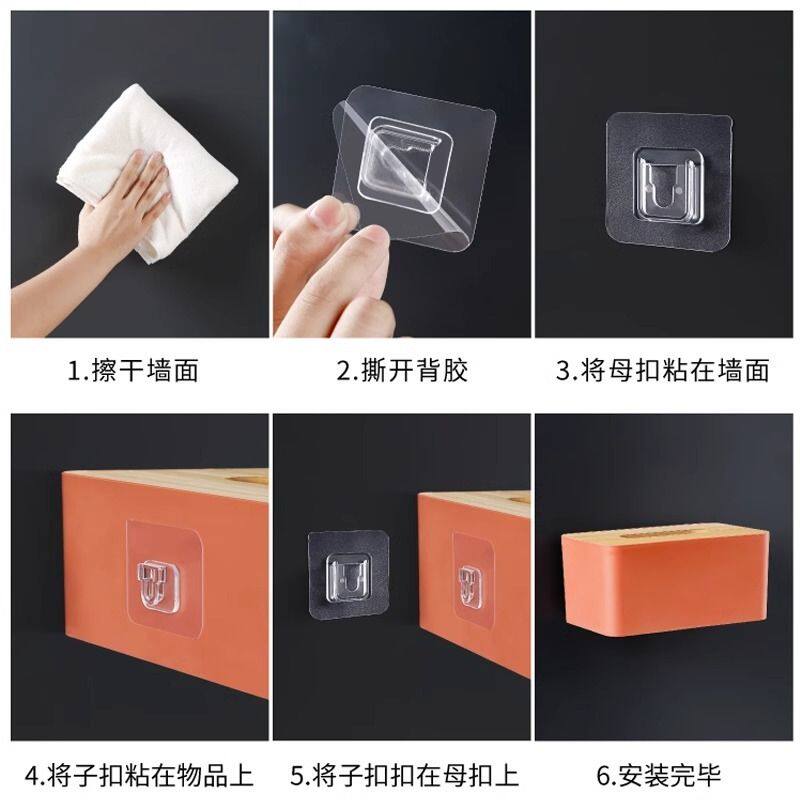 1.擦干墙面

2.撕开背胶

3.将母扣粘在墙面

4.将子扣粘在物品上

5.将子扣扣在母扣上

6.安装完毕