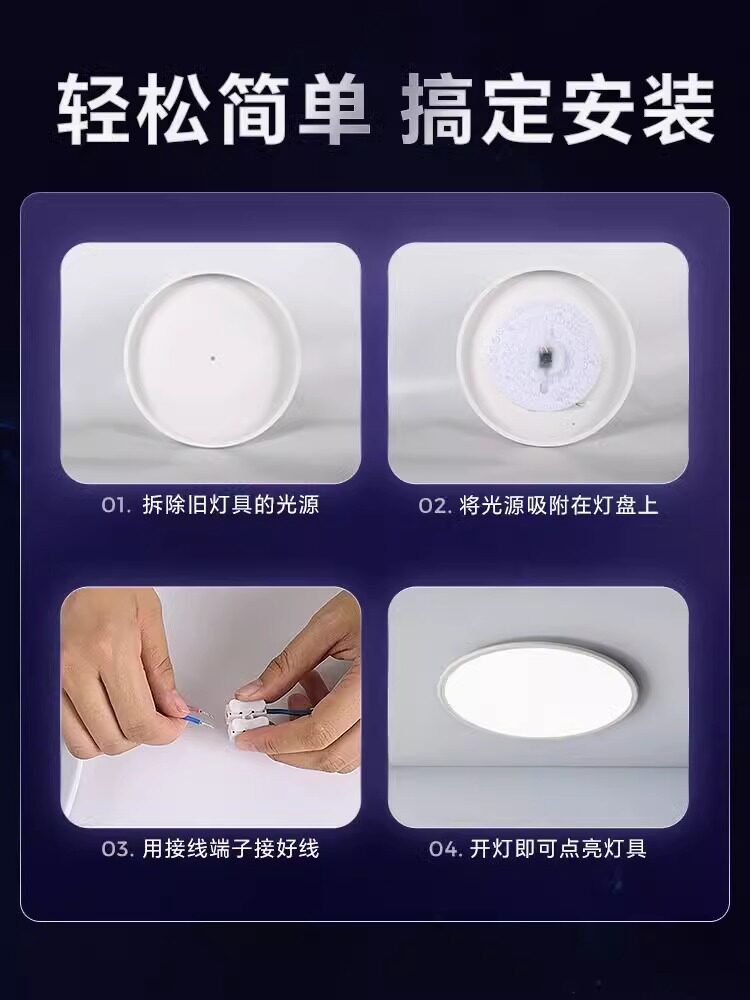 轻松简单 搞定安装

01. 拆除旧灯具的光源

02. 将光源吸附在灯盘上

03. 用接线端子接好线

04. 开灯即可点亮灯具