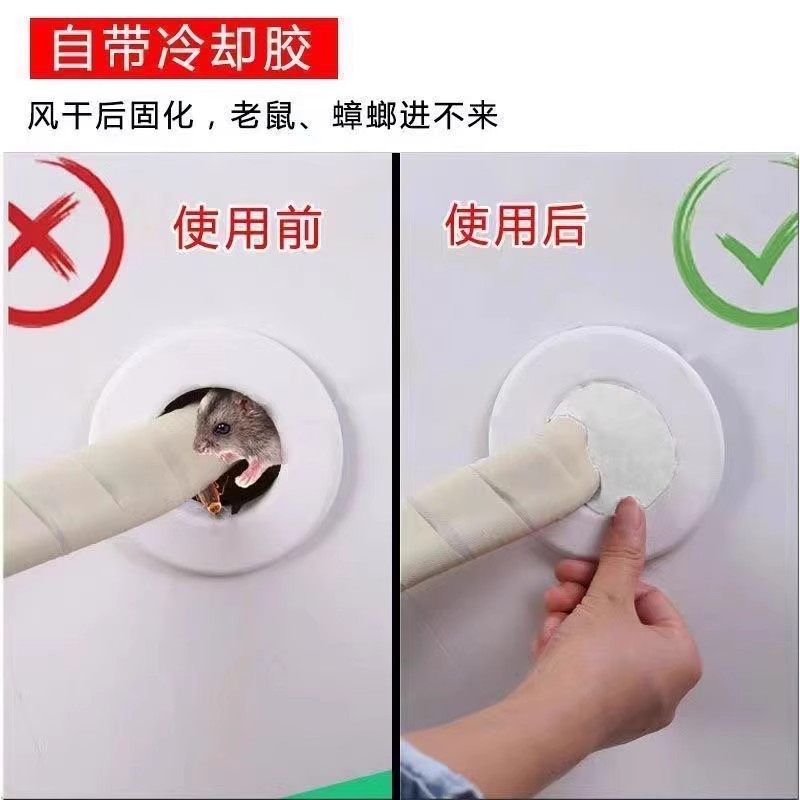 自带冷却胶

风干后固化，老鼠、蟑螂进不来

使用前

使用后