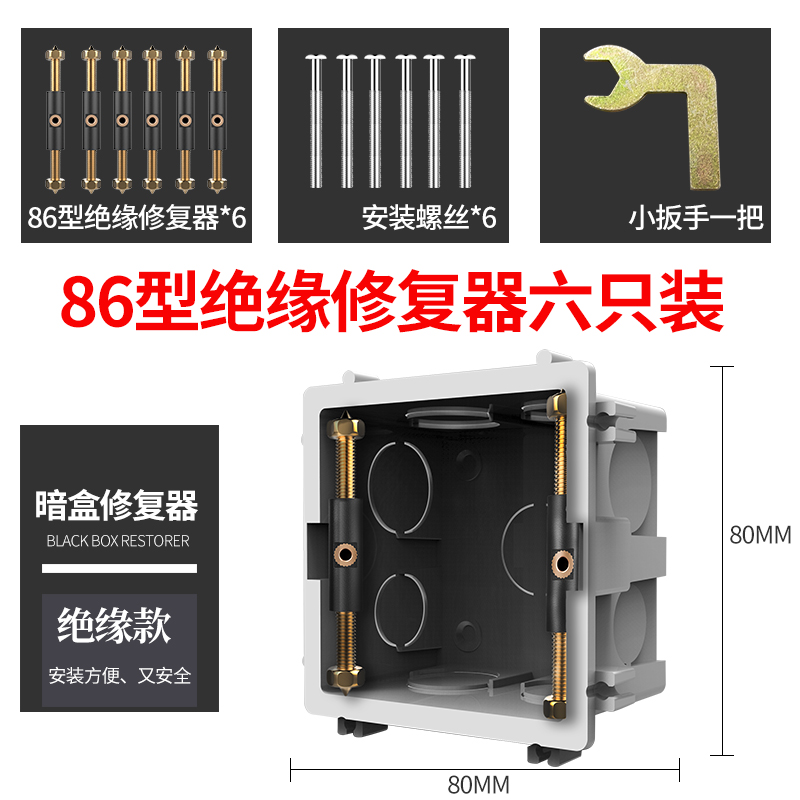 86型绝缘修复器*6

安装螺丝*6

小扳手一把

86型绝缘修复器六只装

暗盒修复器
BLACK BOX RESTORER

绝缘款
安装方便、又安全

80MM

80MM