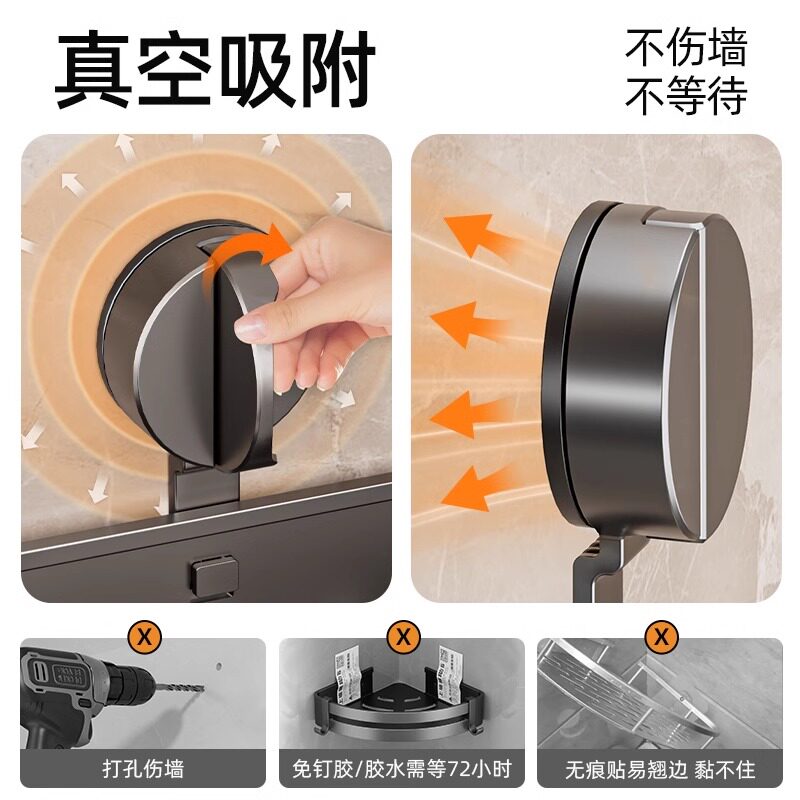 真空吸附

不伤墙
不等待

X
打孔伤墙

X
免钉胶/胶水需等72小时

X
无痕贴易翘边 黏不住