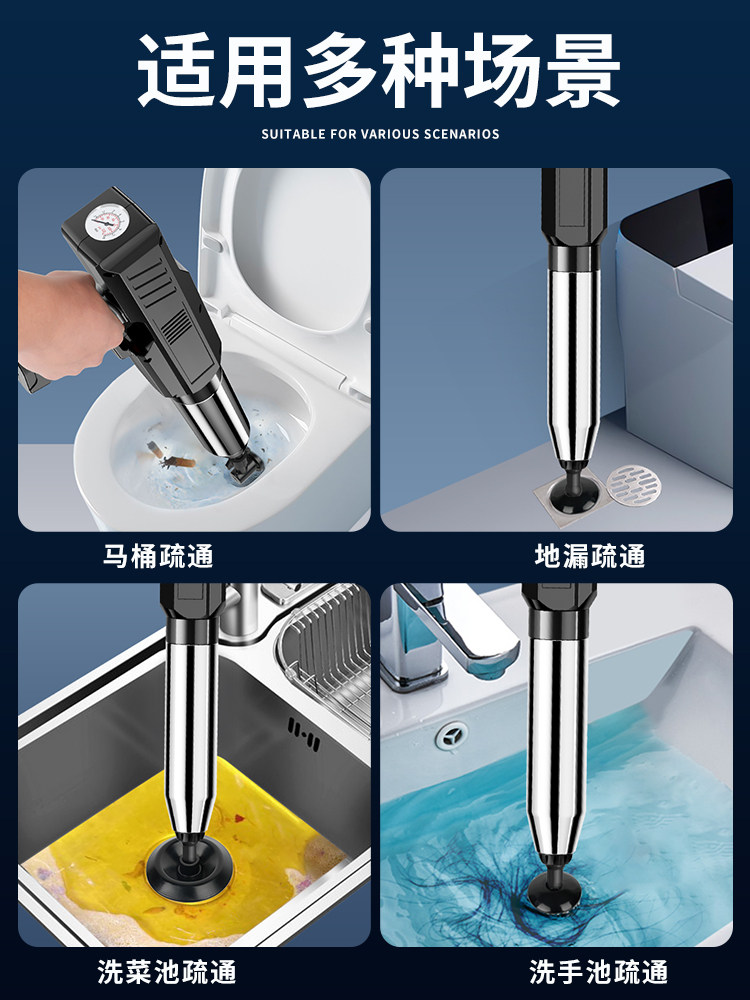 适用多种场景

SUITABLE FOR VARIOUS SCENARIOS

马桶疏通

地漏疏通

洗菜池疏通

洗手池疏通