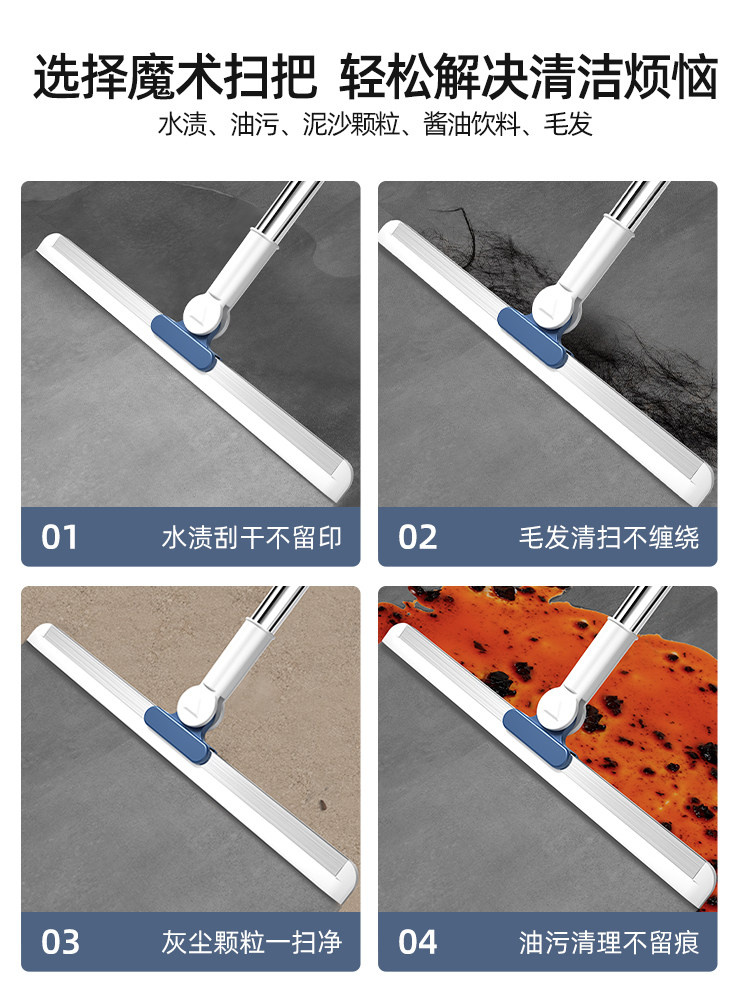 选择魔术扫把 轻松解决清洁烦恼
水渍、油污、泥沙颗粒、酱油饮料、毛发

01 水渍刮干不留印

02 毛发清扫不缠绕

03 灰尘颗粒一扫净

04 油污清理不留痕