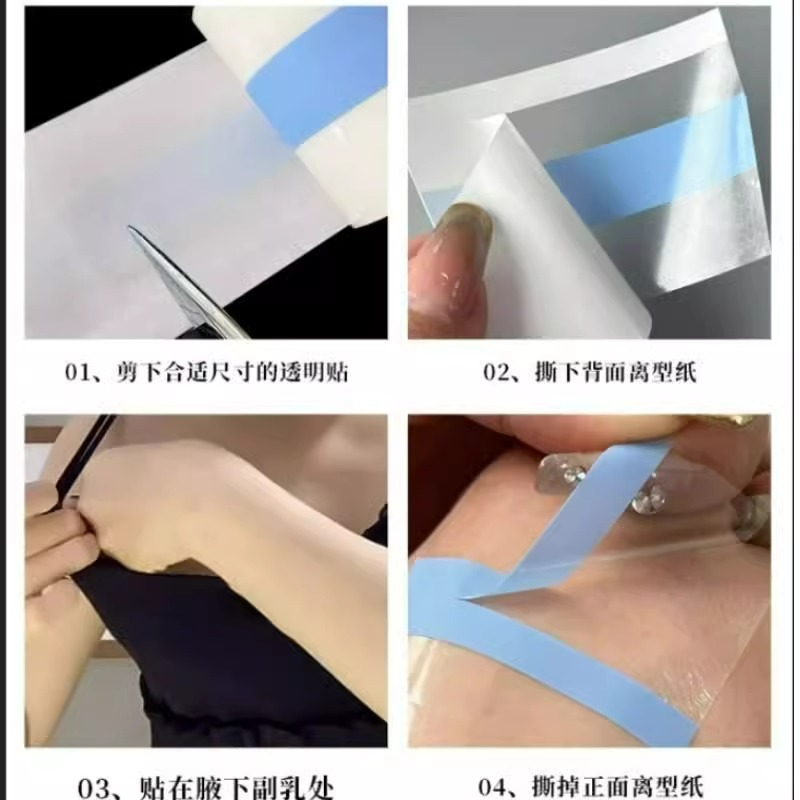 01、剪下合适尺寸的透明贴

02、撕下背面离型纸

03、贴在腋下副乳处

04、撕掉正面离型纸