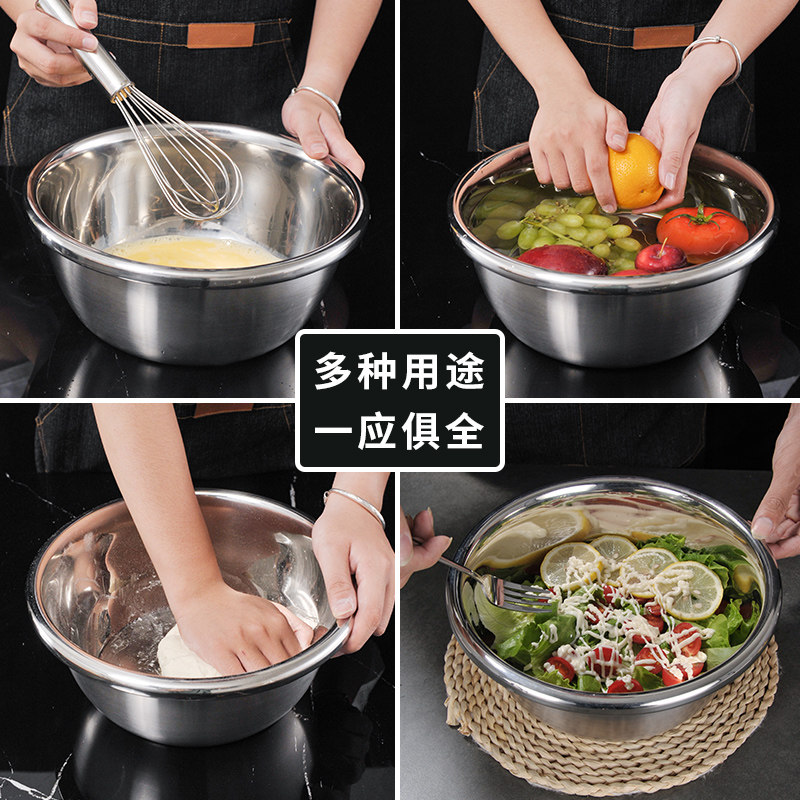 多种用途
一应俱全