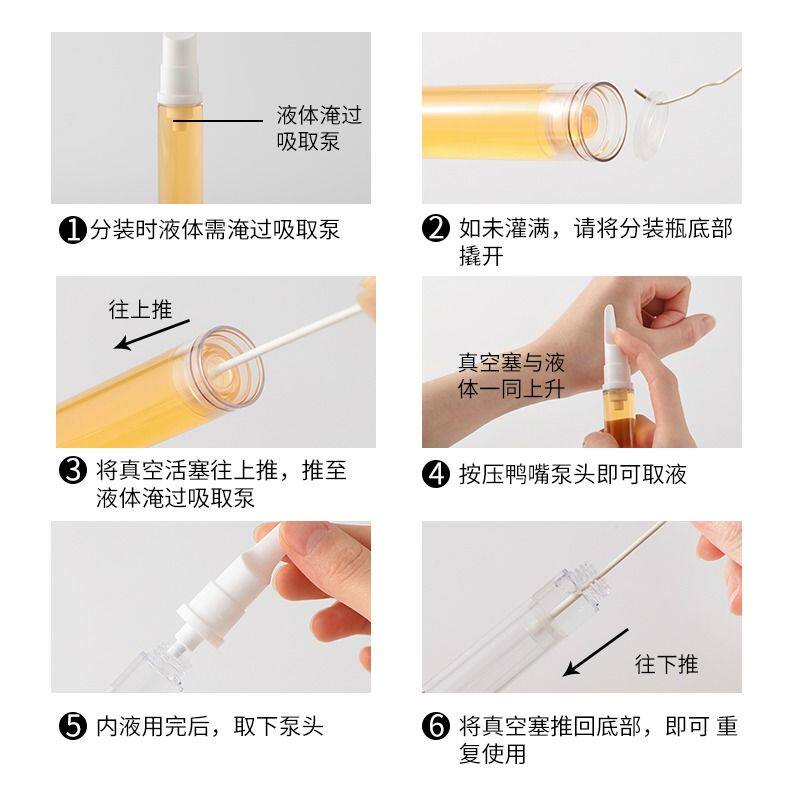 液体淹过吸取泵

❶分装时液体需淹过吸取泵

❷ 如未灌满，请将分装瓶底部撬开

往上推

❸ 将真空活塞往上推，推至液体淹过吸取泵

真空塞与液体一同上升

❹ 按压鸭嘴泵头即可取液

❺ 内液用完后，取下泵头

往下推

❻ 将真空塞推回底部，即可 重复使用