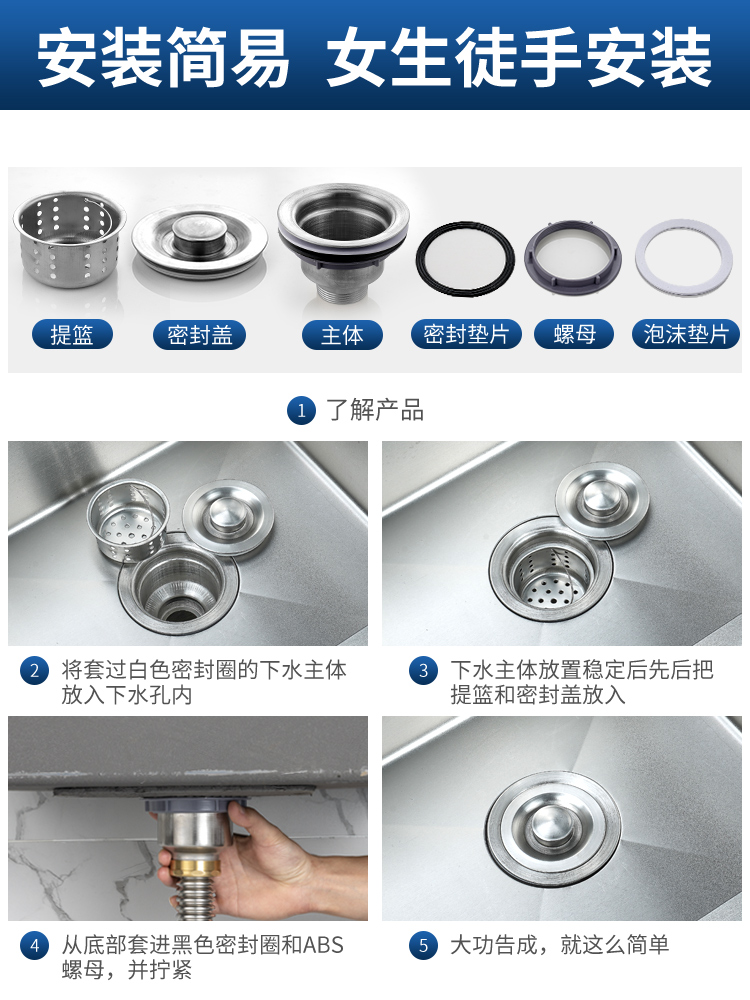 安装简易 女生徒手安装

提篮 密封盖 主体 密封垫片 螺母 泡沫垫片

1 了解产品

2 将套过白色密封圈的下水主体放入下水孔内

3 下水主体放置稳定后先后把提篮和密封盖放入

4 从底部套进黑色密封圈和ABS螺母，并拧紧

5 大功告成，就这么简单