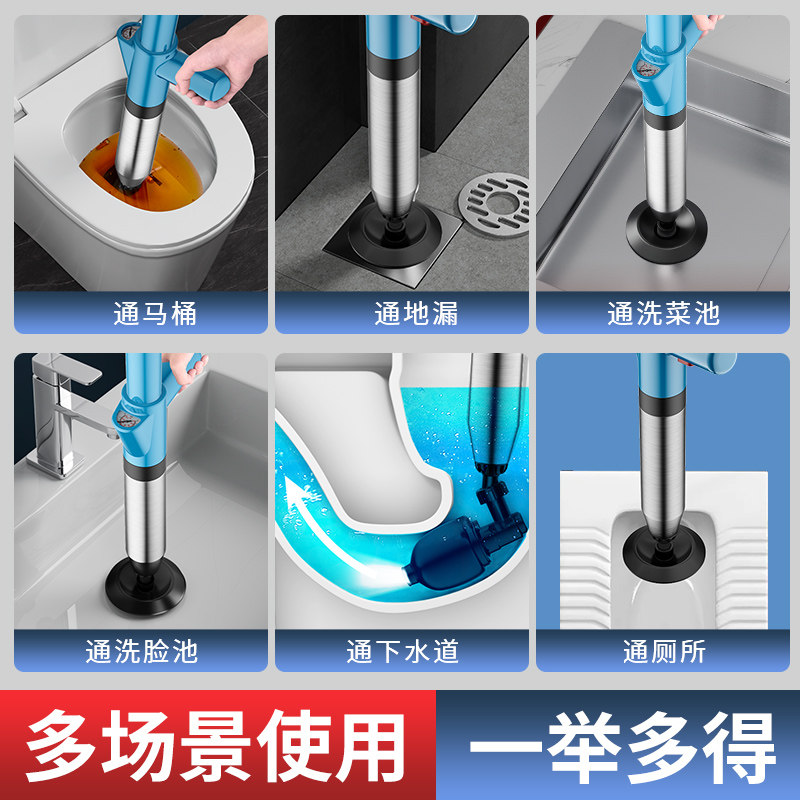 通马桶

通地漏

通洗菜池

通洗脸池

通下水道

通厕所

多场景使用

一举多得