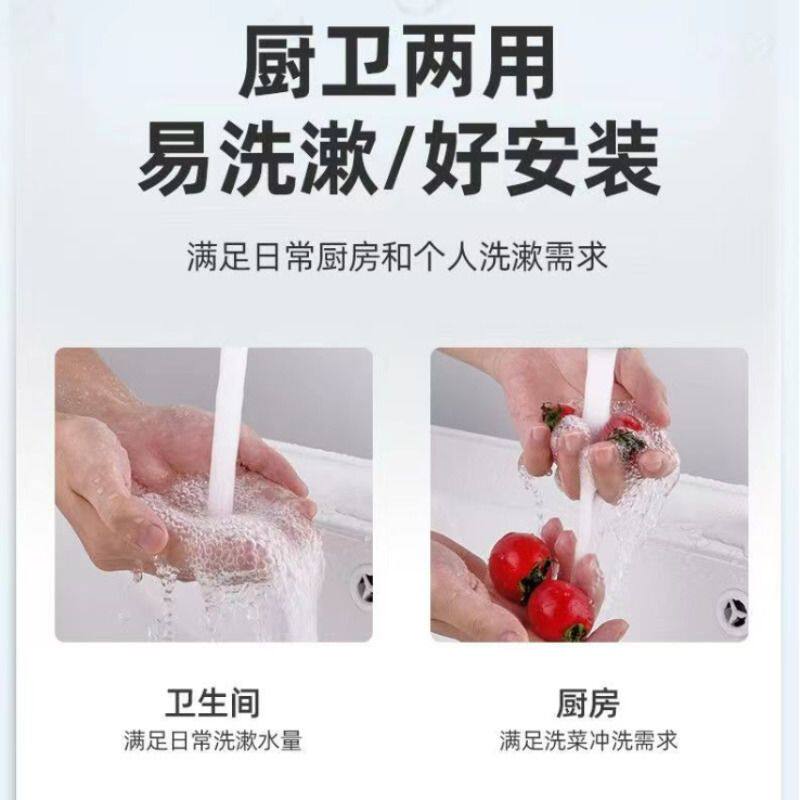 厨卫两用
易洗漱/好安装

满足日常厨房和个人洗漱需求

卫生间
满足日常洗漱水量

厨房
满足洗菜冲洗需求