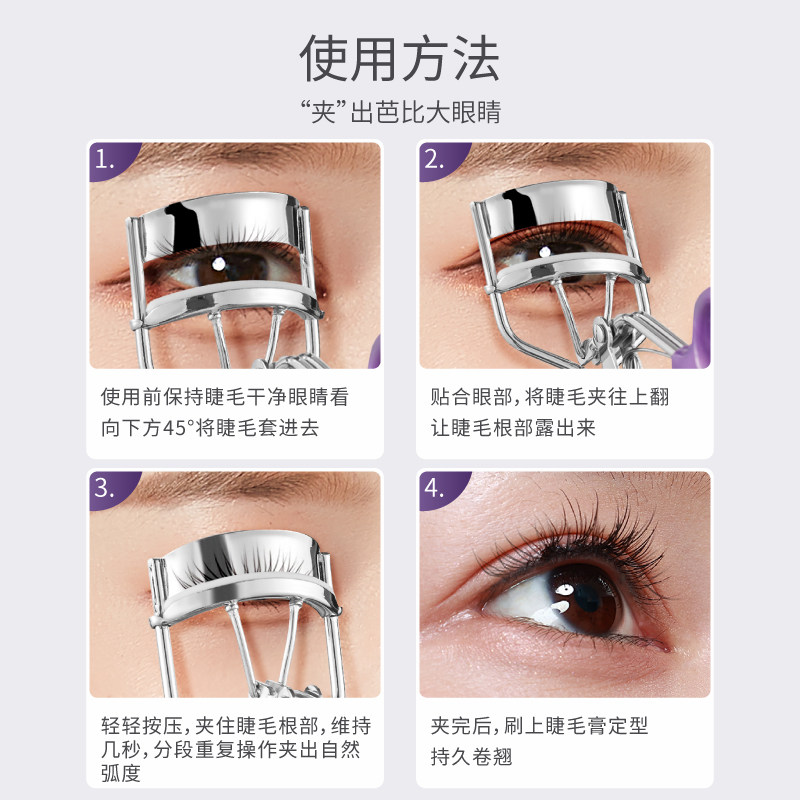 使用方法

“夹”出芭比大眼睛

1.

使用前保持睫毛干净眼睛看向下方45°将睫毛套进去

2.

贴合眼部，将睫毛夹往上翻让睫毛根部露出来

3.

轻轻按压，夹住睫毛根部，维持几秒，分段重复操作夹出自然弧度

4.

夹完后，刷上睫毛膏定型持久卷翘