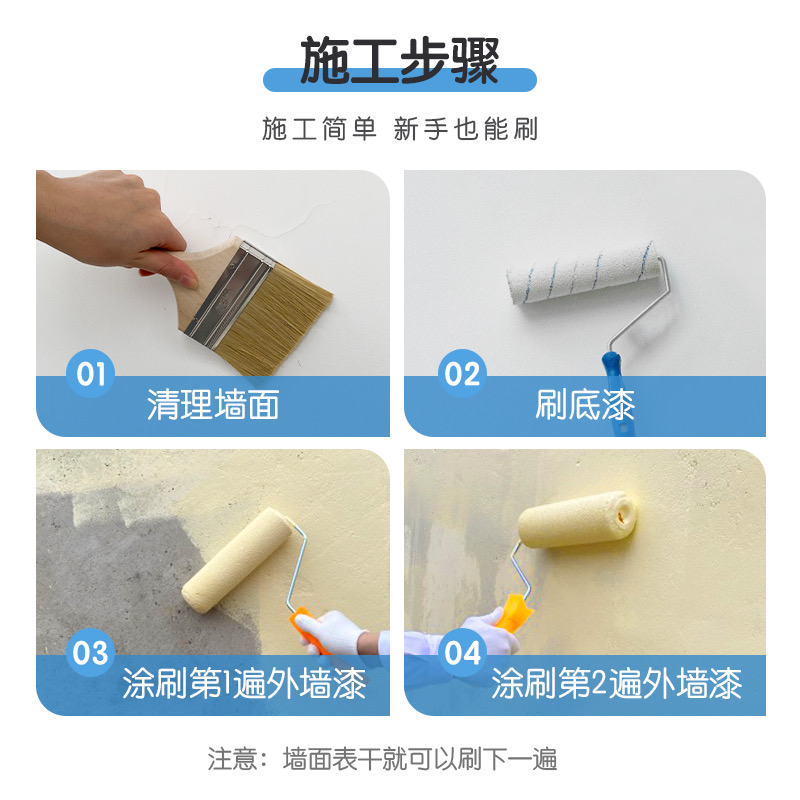 施工步骤

施工简单 新手也能刷

01 清理墙面

02 刷底漆

03 涂刷第1遍外墙漆

04 涂刷第2遍外墙漆

注意：墙面表干就可以刷下一遍