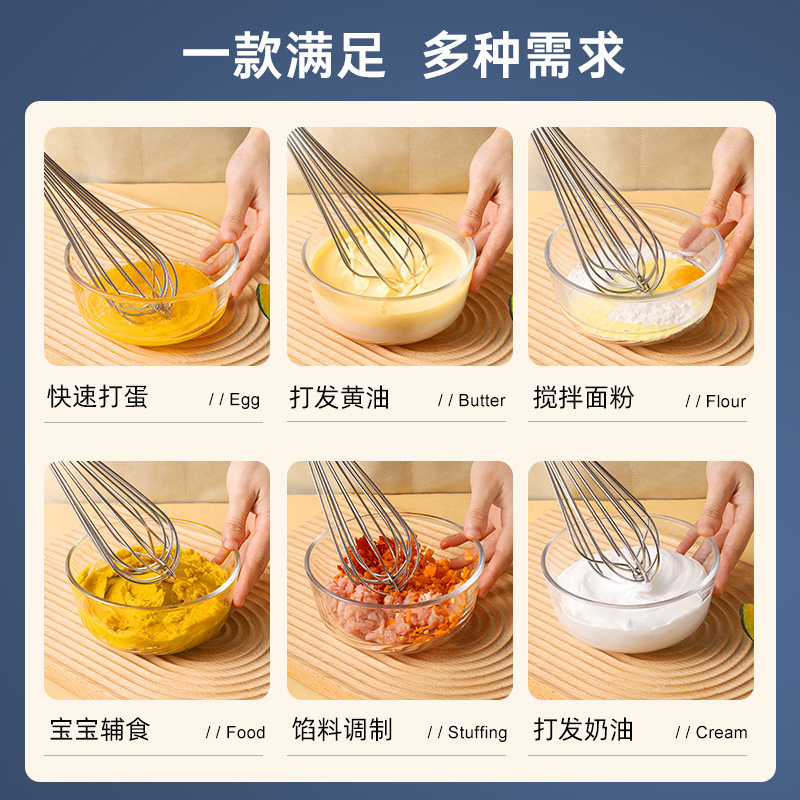 一款满足 多种需求

快速打蛋 / / Egg

打发黄油 / / Butter

搅拌面粉 / / Flour

宝宝辅食 / / Food

馅料调制 / / Stuffing

打发奶油 / / Cream