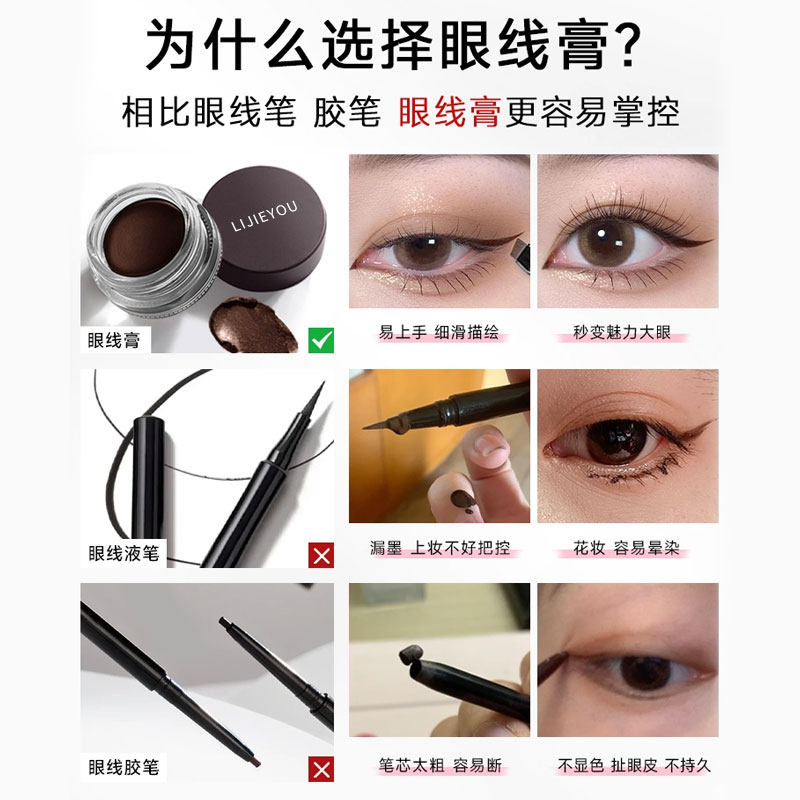 为什么选择眼线膏?

相比眼线笔 胶笔 眼线膏更容易掌控

LIJIEYOU

眼线膏

易上手 细滑描绘

秒变魅力大眼

眼线液笔

漏墨 上妆不好把控

花妆 容易晕染

眼线胶笔

笔芯太粗 容易断

不显色 扯眼皮 不持久