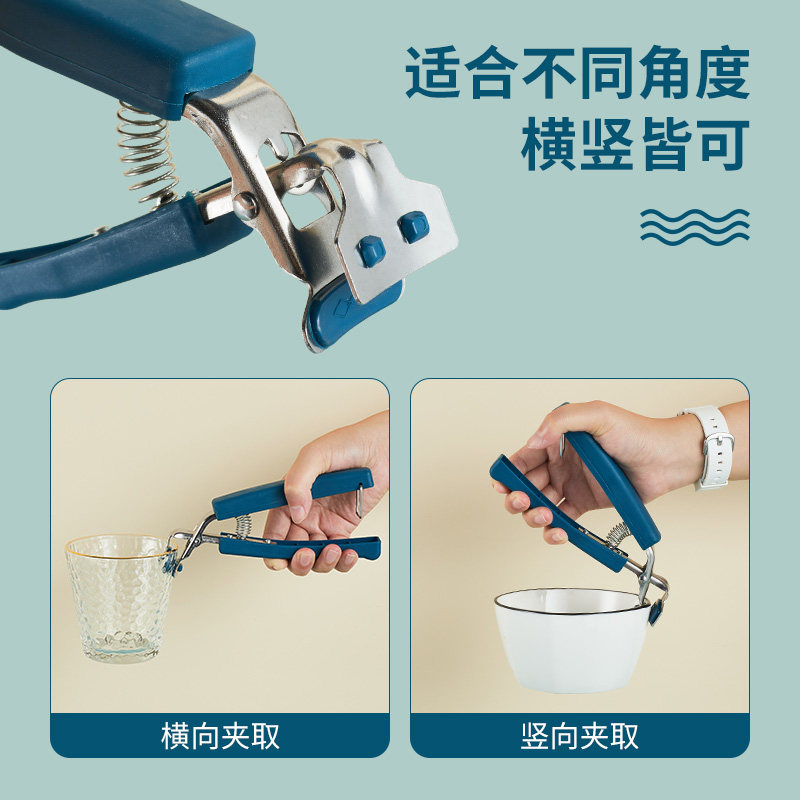 适合不同角度
横竖皆可

横向夹取

竖向夹取