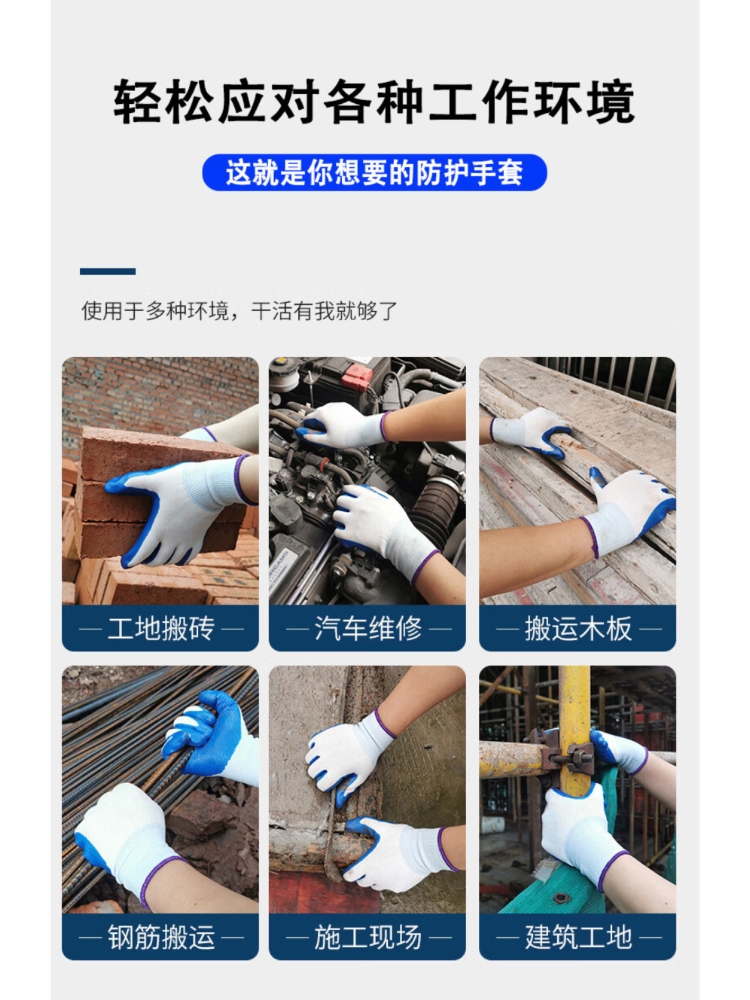 轻松应对各种工作环境

这就是你想要的防护手套

使用于多种环境，干活有我就够了

— 工地搬砖 —

— 汽车维修 —

— 搬运木板 —

— 钢筋搬运 —

— 施工现场 —

— 建筑工地 —