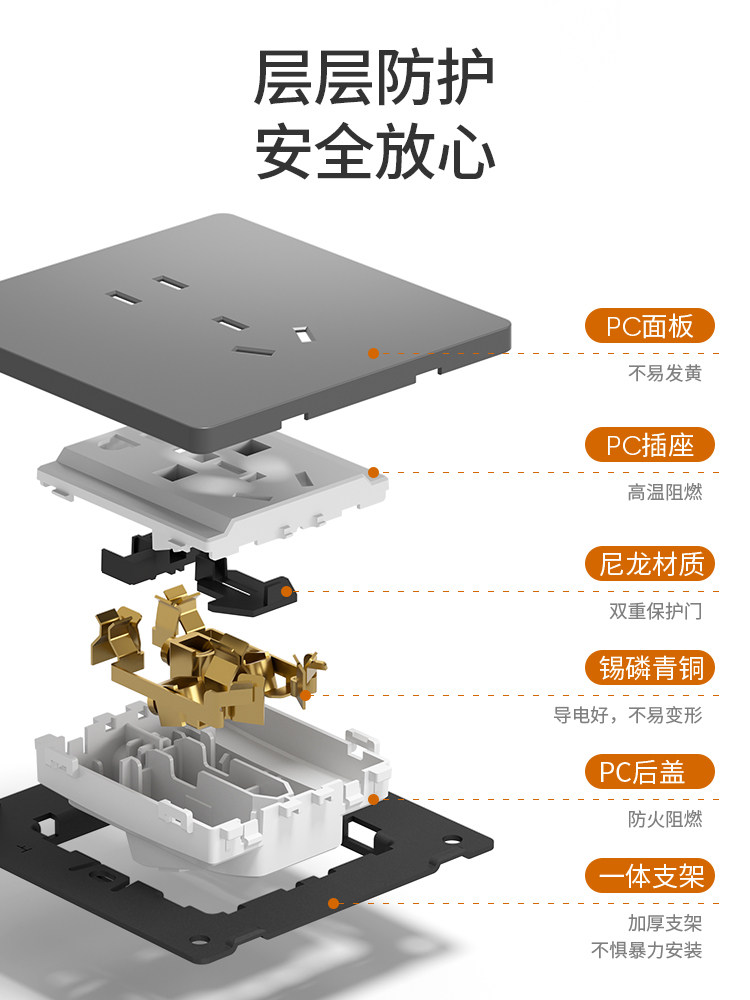 层层防护
安全放心

PC面板
不易发黄

PC插座
高温阻燃

尼龙材质
双重保护门

锡磷青铜
导电好，不易变形

PC后盖
防火阻燃

一体支架
加厚支架
不惧暴力安装