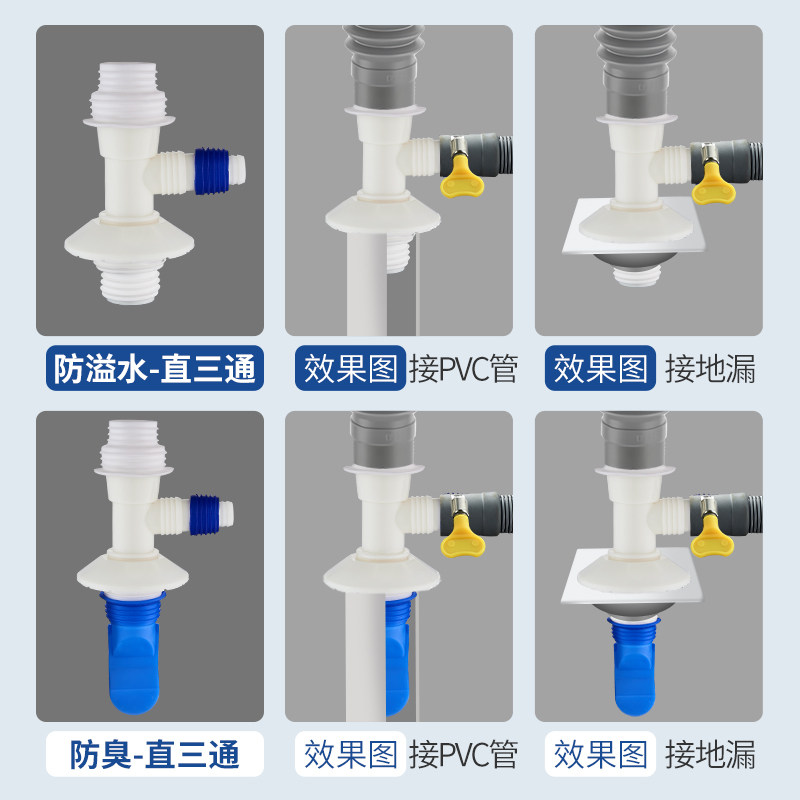 防溢水-直三通

效果图 接PVC管

效果图 接地漏

防臭-直三通

效果图 接PVC管

效果图 接地漏