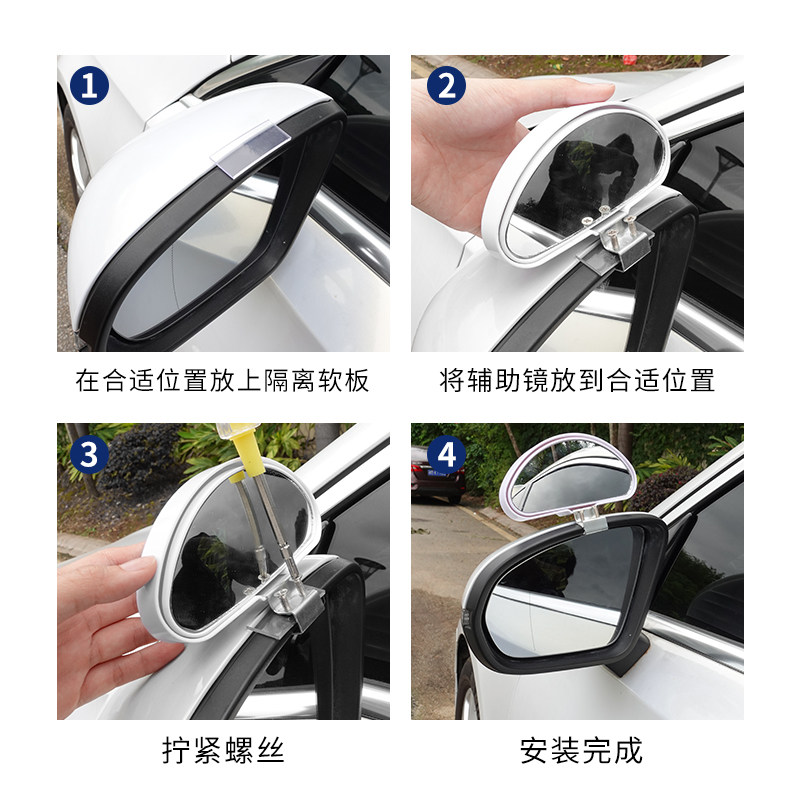 1
在合适位置放上隔离软板

2
将辅助镜放到合适位置

3
拧紧螺丝

4
安装完成