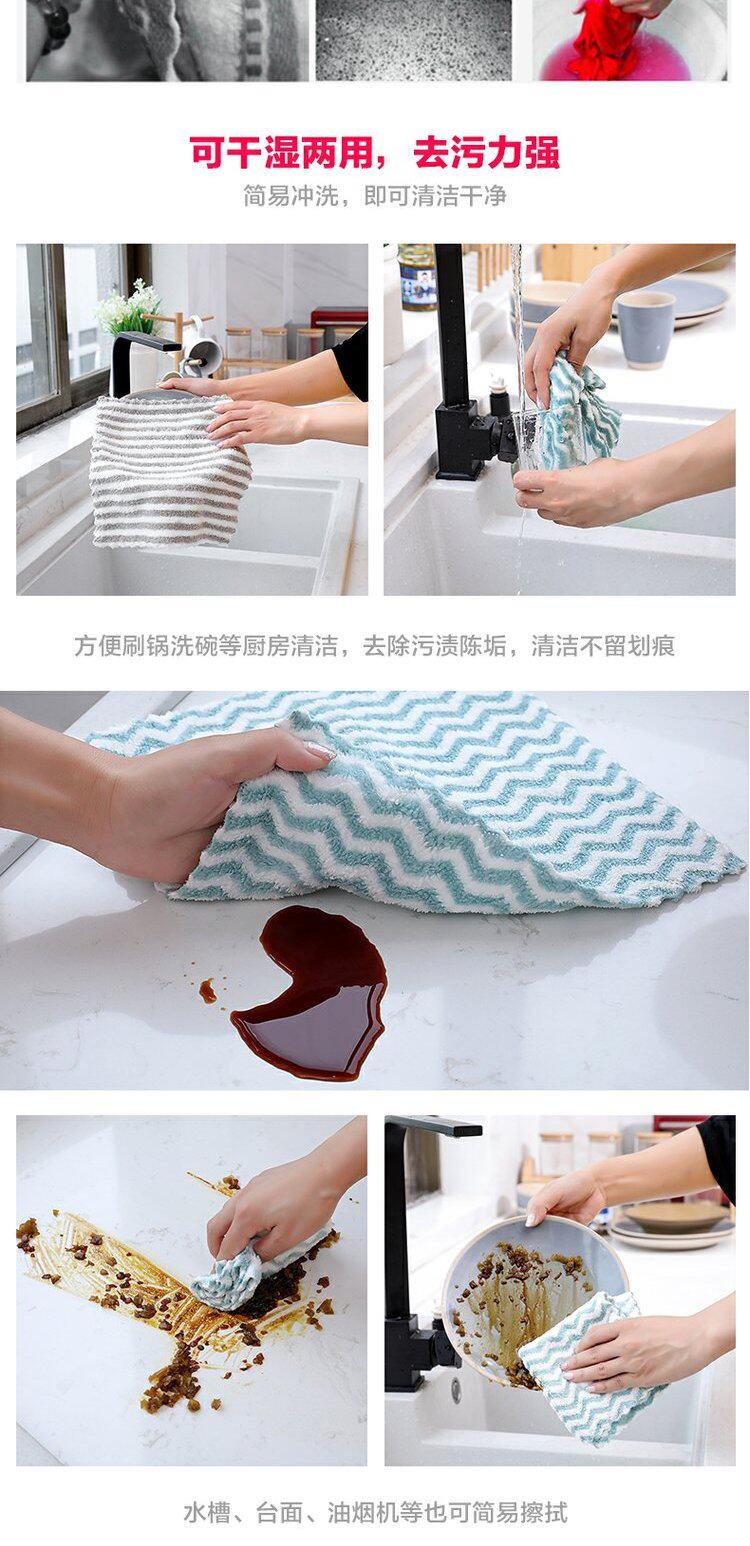 可干湿两用，去污力强
简易冲洗，即可清洁干净

方便刷锅洗碗等厨房清洁，去除污渍陈垢，清洁不留划痕

水槽、台面、油烟机等也可简易擦拭