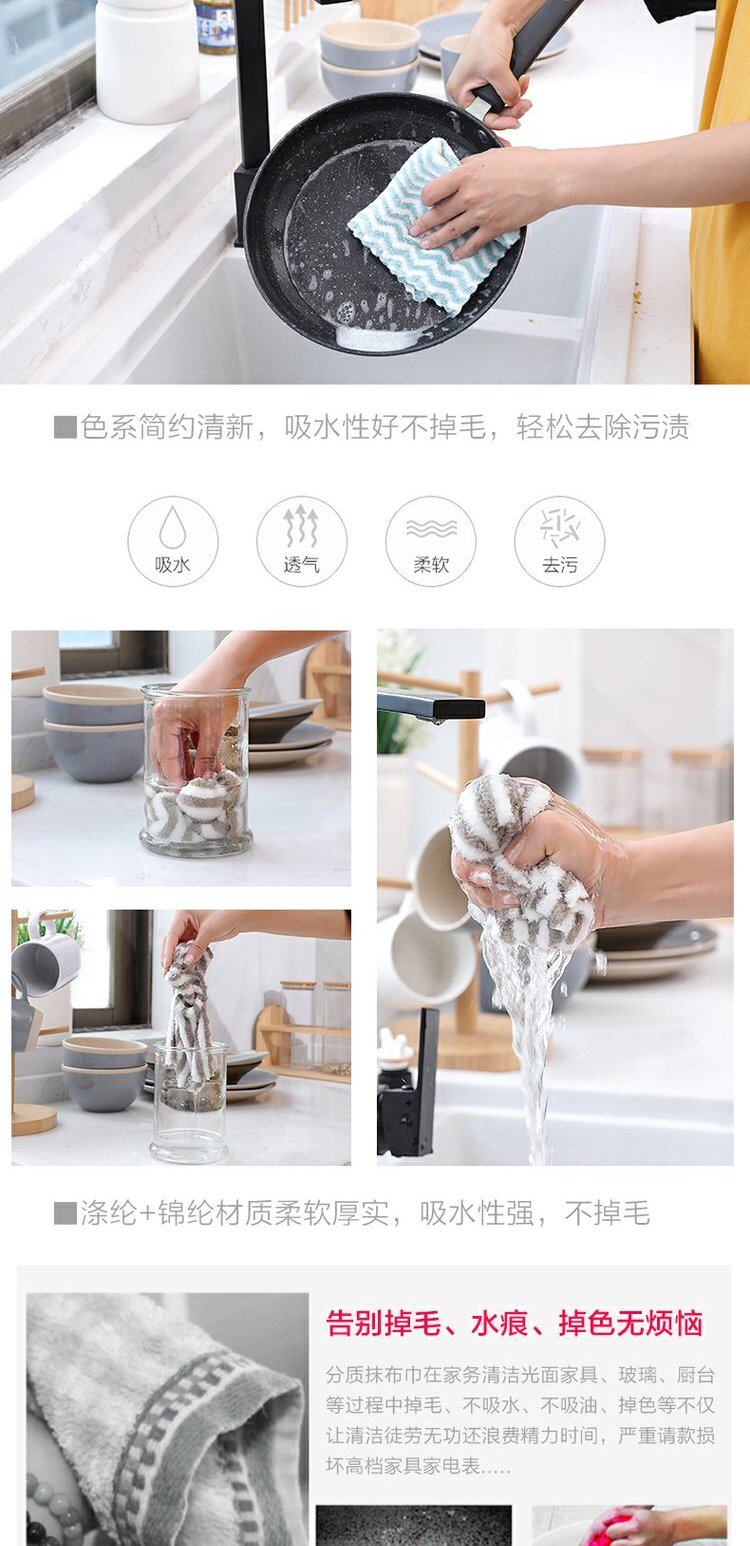 ■色系简约清新，吸水性好不掉毛，轻松去除污渍

吸水

透气

柔软

去污

■涤纶+锦纶材质柔软厚实，吸水性强，不掉毛

告别掉毛、水痕、掉色无烦恼

分质抹布巾在家务清洁光面家具、玻璃、厨台等过程中掉毛、不吸水、不吸油、掉色等不仅让清洁徒劳无功还浪费精力时间，严重请款损坏高档家具家电表.....