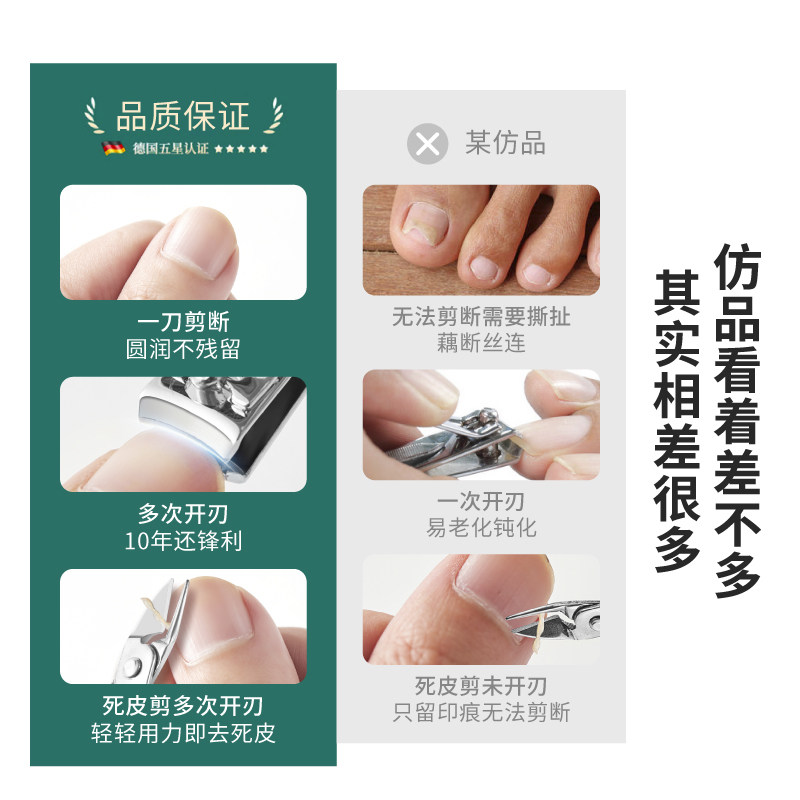 品质保证
德国五星认证 ★★★★★

一刀剪断
圆润不残留

多次开刃
10年还锋利

死皮剪多次开刃
轻轻用力即去死皮

某仿品

无法剪断需要撕扯
藕断丝连

一次开刃
易老化钝化

死皮剪未开刃
只留印痕无法剪断

仿品看着差不多
其实相差很多