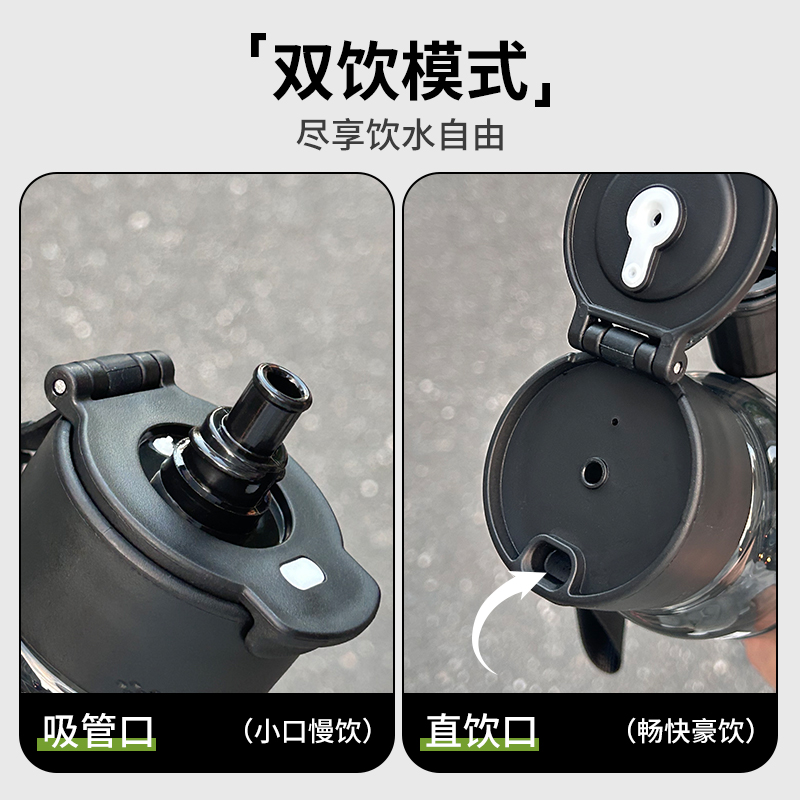 「双饮模式」
尽享饮水自由

吸管口 （小口慢饮）

直饮口 （畅快豪饮）