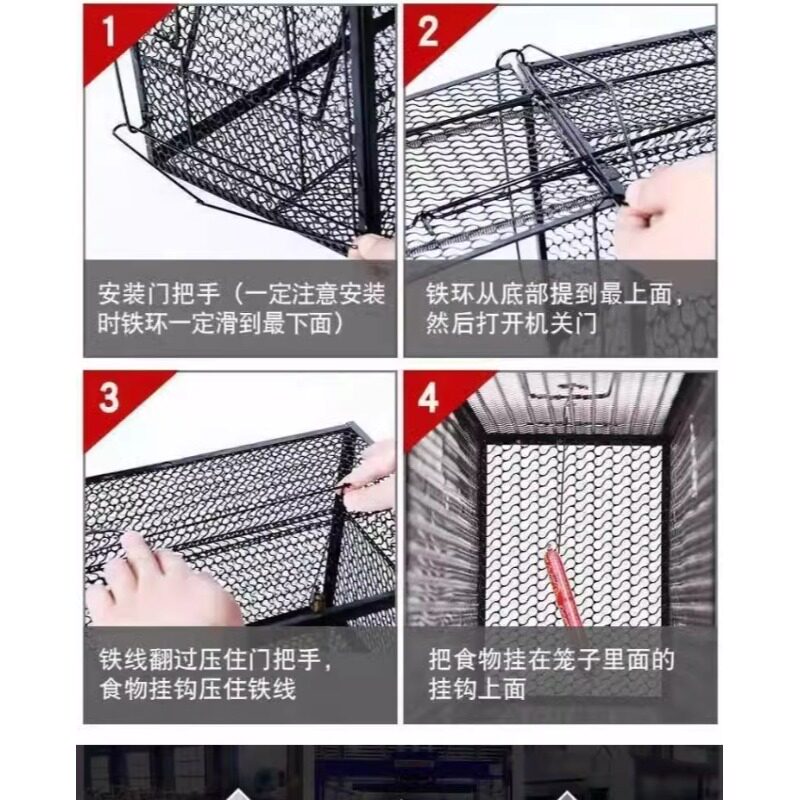 1

安装门把手（一定注意安装时铁环一定滑到最下面）

2

铁环从底部提到最上面，然后打开机关门

3

铁线翻过压住门把手，食物挂钩压住铁线

4

把食物挂在笼子里面的挂钩上面