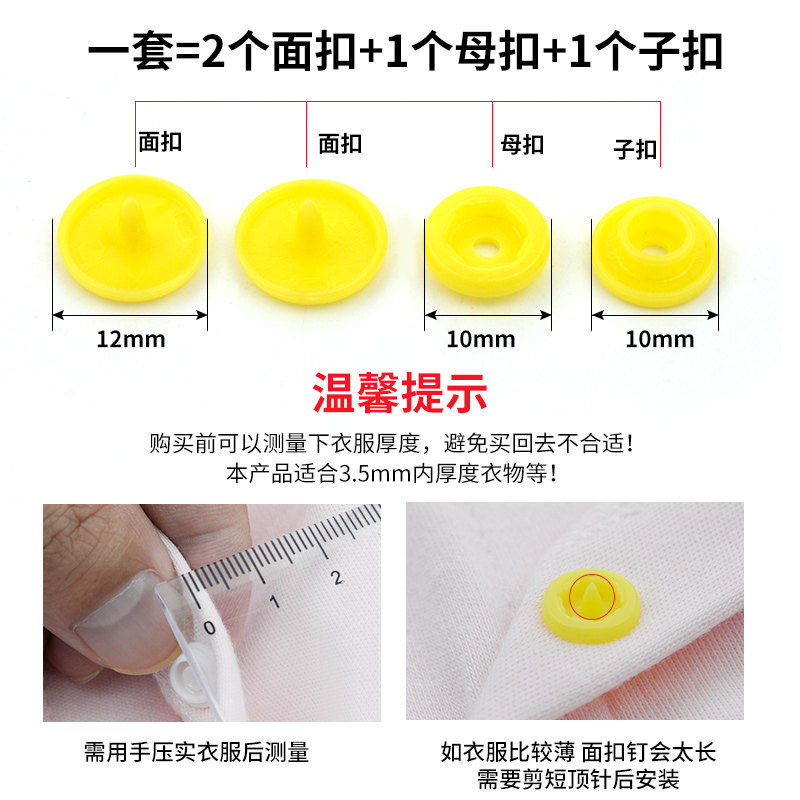 一套=2个面扣+1个母扣+1个子扣

面扣

面扣

母扣

子扣

12mm

10mm

10mm

温馨提示

购买前可以测量下衣服厚度，避免买回去不合适！
本产品适合3.5mm内厚度衣物等！

0

1

2

需用手压实衣服后测量

如衣服比较薄 面扣钉会太长
需要剪短顶针后安装