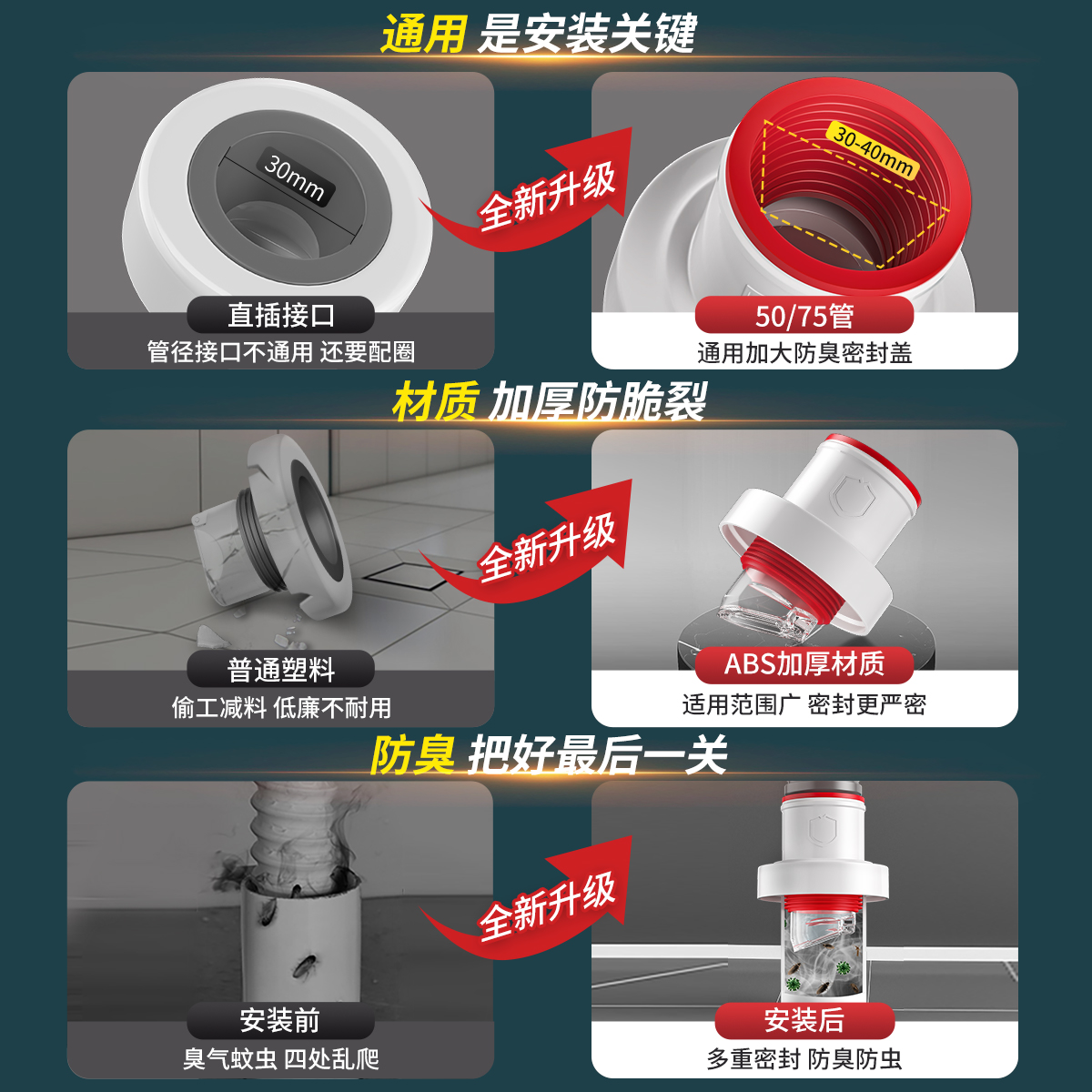 通用 是安装关键

30mm

直插接口
管径接口不通用 还要配圈

全新升级

30-40mm

50/75管
通用加大防臭密封盖

材质 加厚防脆裂

普通塑料
偷工减料 低廉不耐用

全新升级

ABS加厚材质
适用范围广 密封更严密

防臭 把好最后一关

安装前
臭气蚊虫 四处乱爬

全新升级

安装后
多重密封 防臭防虫