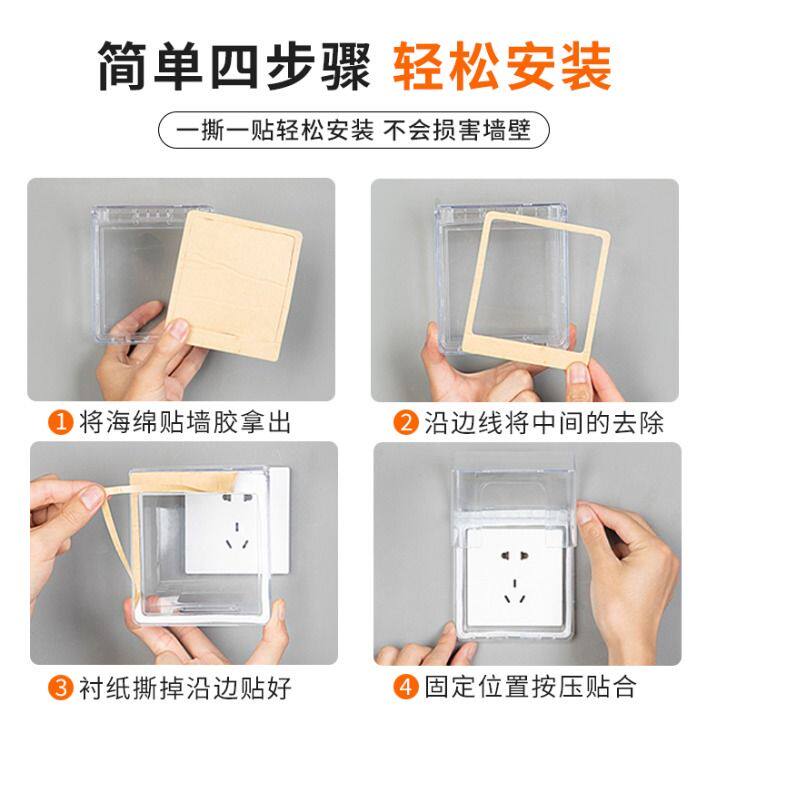 简单四步骤 轻松安装

一撕一贴轻松安装 不会损害墙壁

1 将海绵贴墙胶拿出

2 沿边线将中间的去除

3 衬纸撕掉沿边贴好

4 固定位置按压贴合