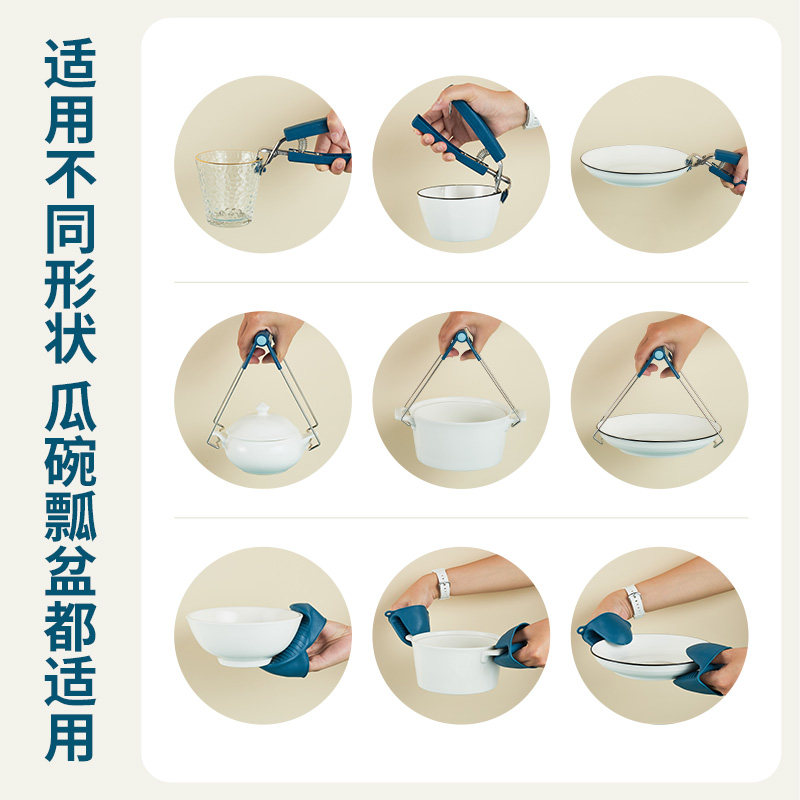 适用不同形状 瓜碗瓢盆都适用