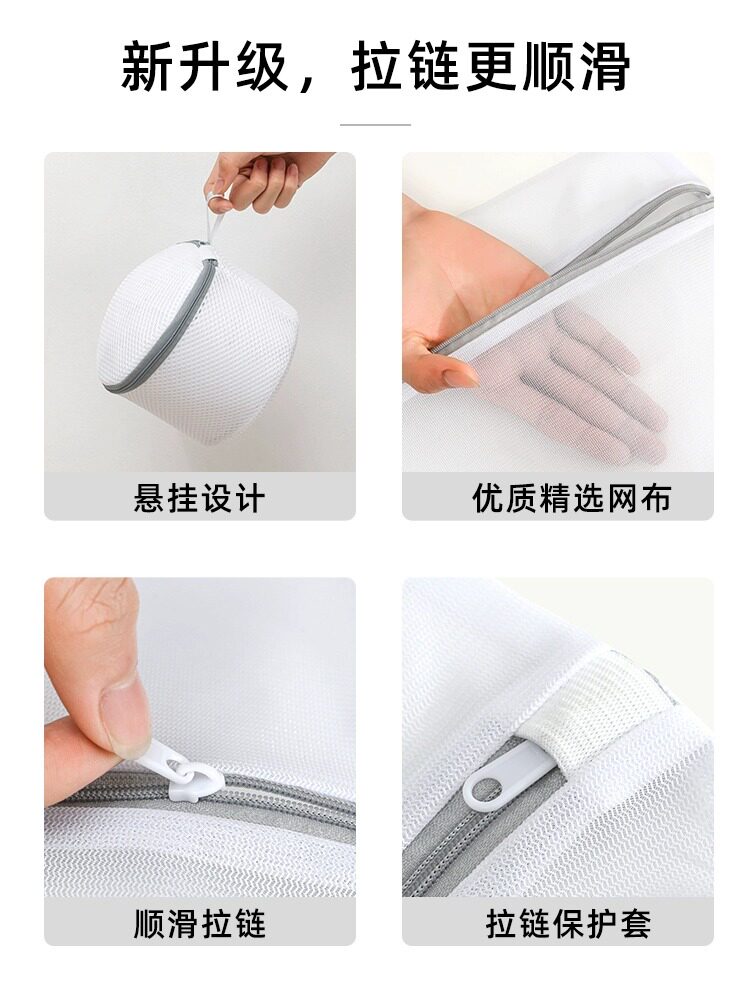 新升级，拉链更顺滑

悬挂设计

优质精选网布

顺滑拉链

拉链保护套