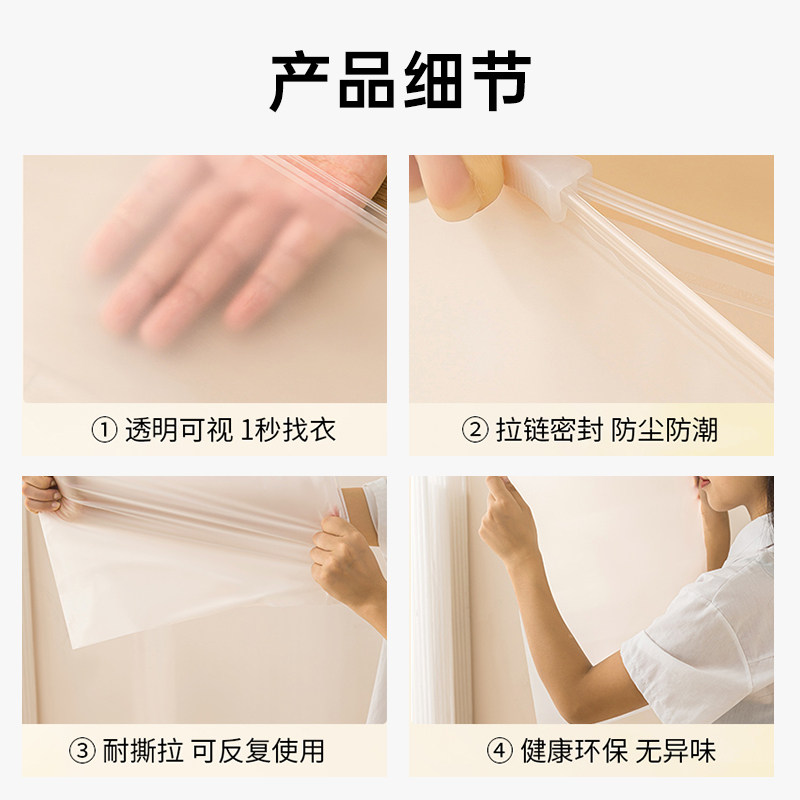 产品细节

① 透明可视 1秒找衣

② 拉链密封 防尘防潮

③ 耐撕拉 可反复使用

④ 健康环保 无异味